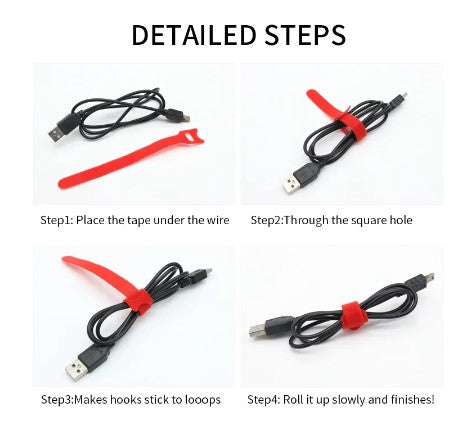 DETAILED STEPS

Step1: Place the tape under the wire

Step2:Through the square hole

Step3:Makes hooks stick to looops

Step4: Roll it up slowly and finishes!